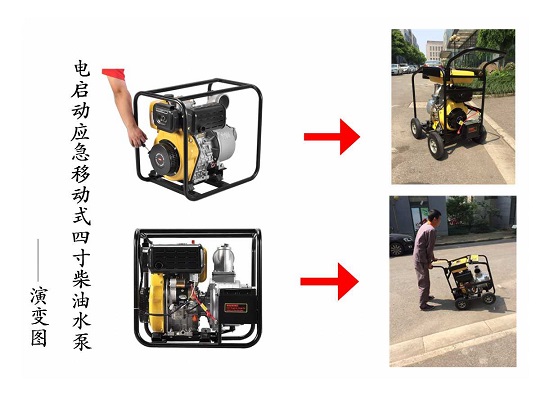 电启动应急移动式四寸柴油水泵

——演变图